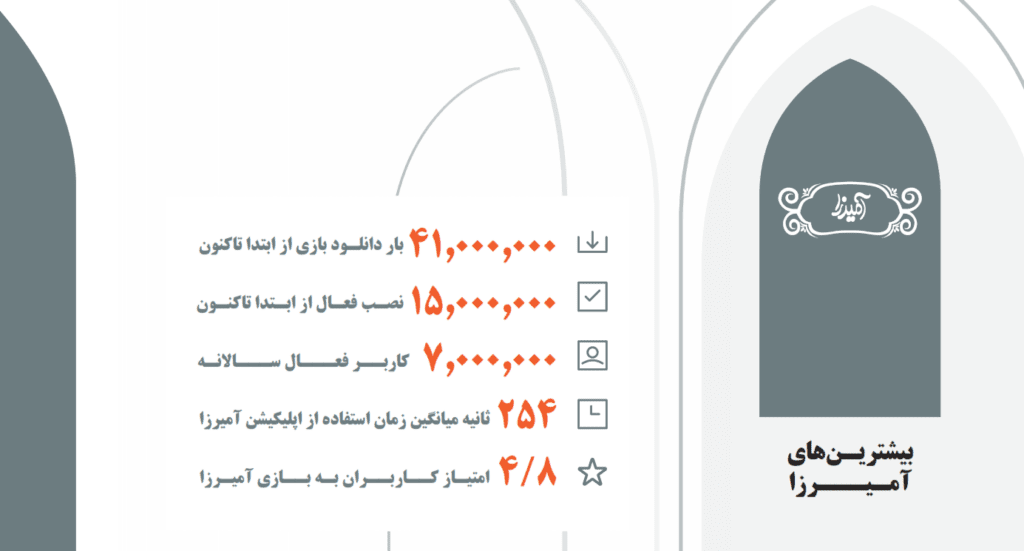 آمیرزا

بیشترین‌های
آمیرزا

۴۱,۰۰۰,۰۰۰ بار دانلود بازی از ابتدا تاکنون

۱۵,۰۰۰,۰۰۰ نصب فعال از ابتدا تاکنون

۷,۰۰۰,۰۰۰ کاربر فعال سالانه

۲۵۴ ثانیه میانگین زمان استفاده از اپلیکیشن آمیرزا

۴/۸ امتیاز کاربران به بازی آمیرزا